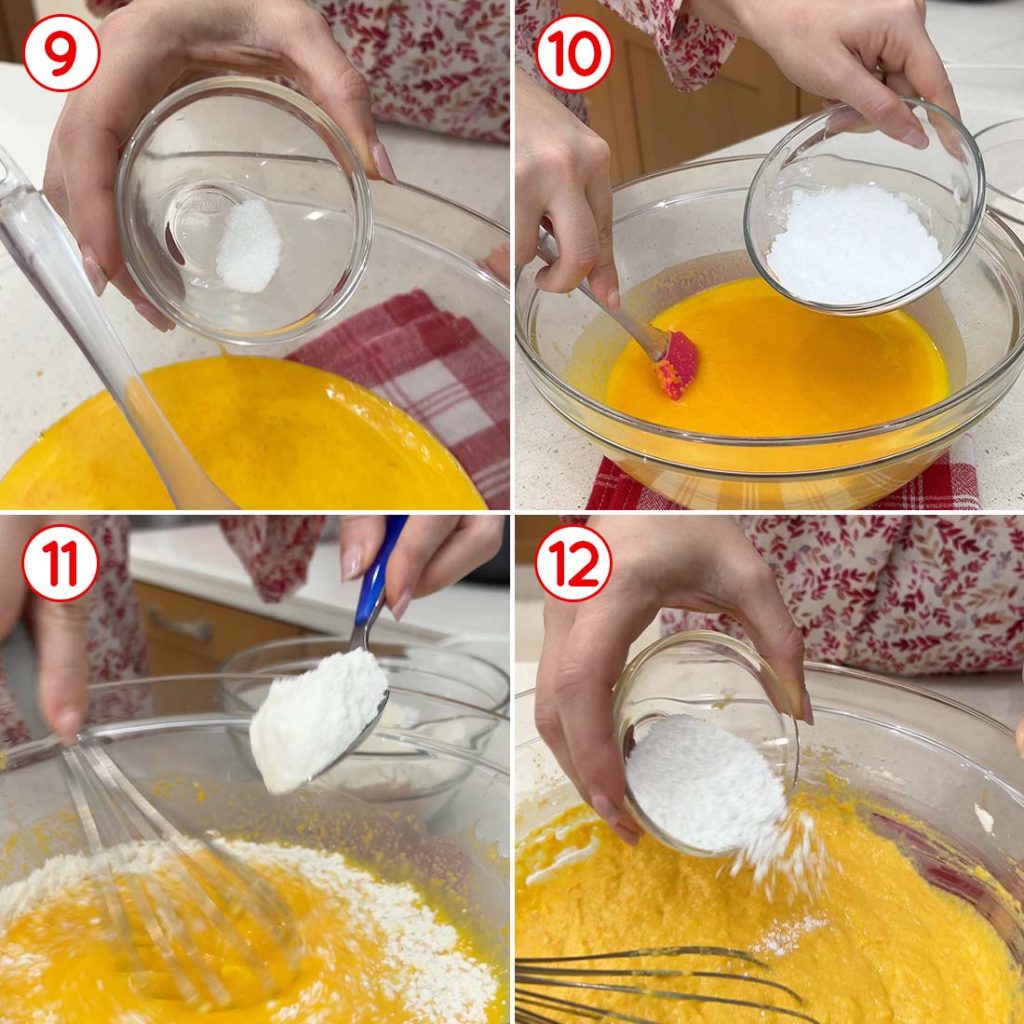 9
10
11
12