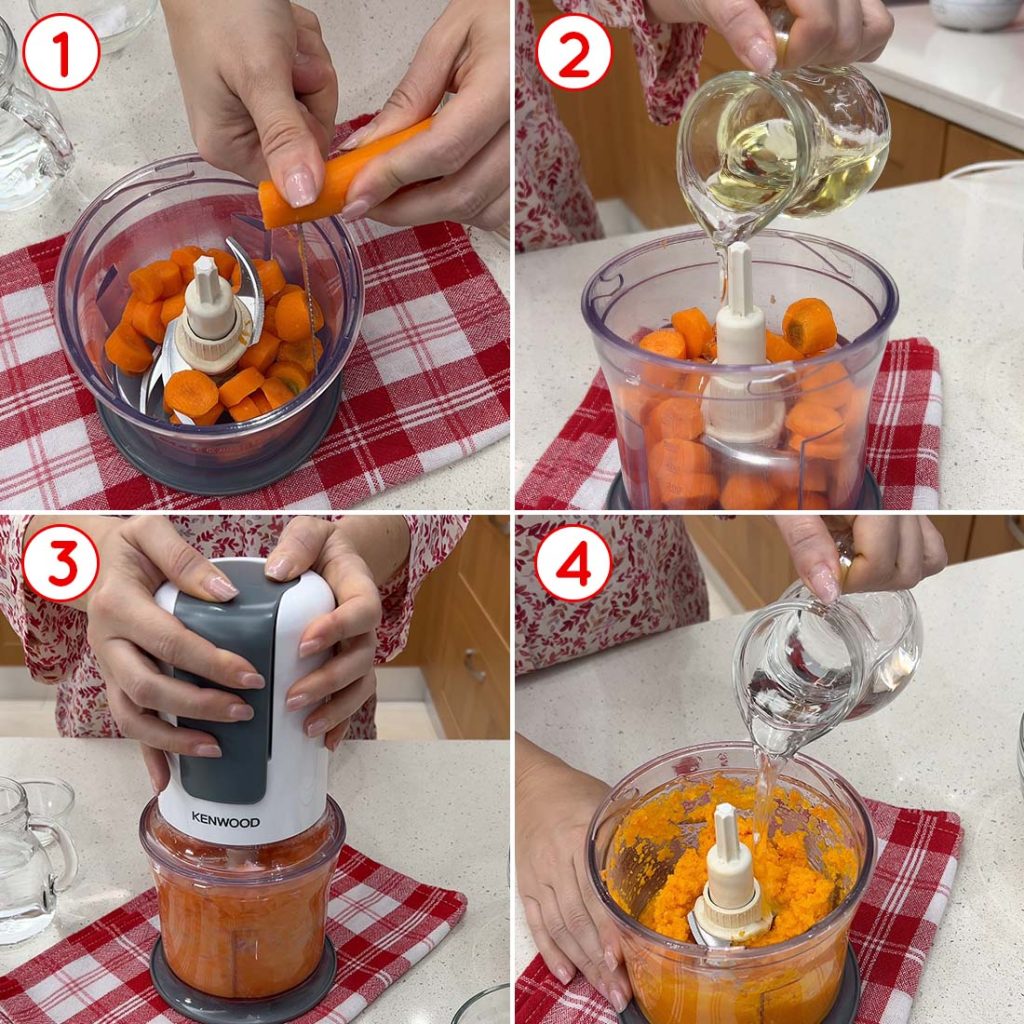 1

2

3

KENWOOD

4